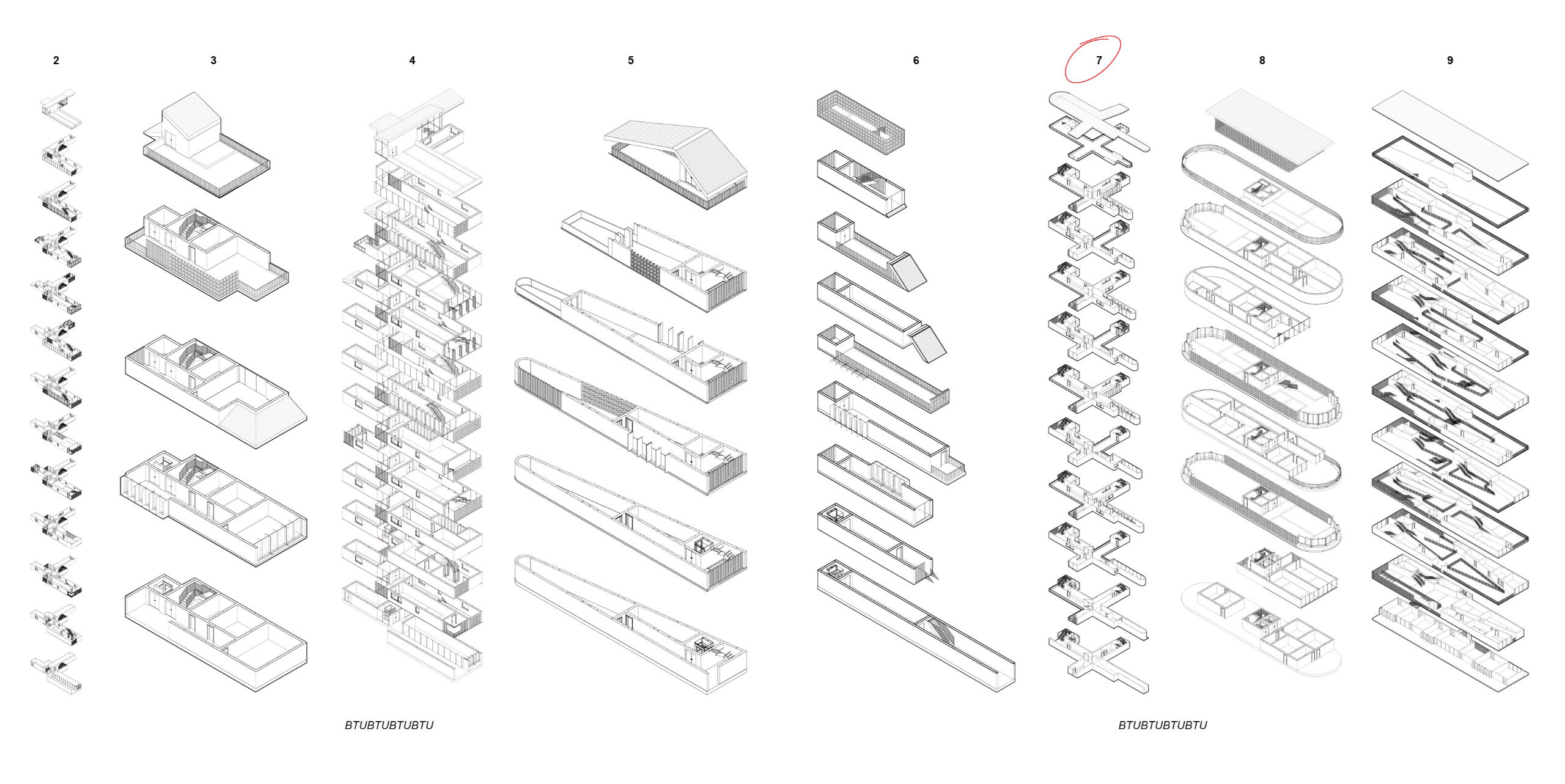 2 3 4 5 6 7 8 9

BTUBTUBTUBTU

BTUBTUBTUBTU